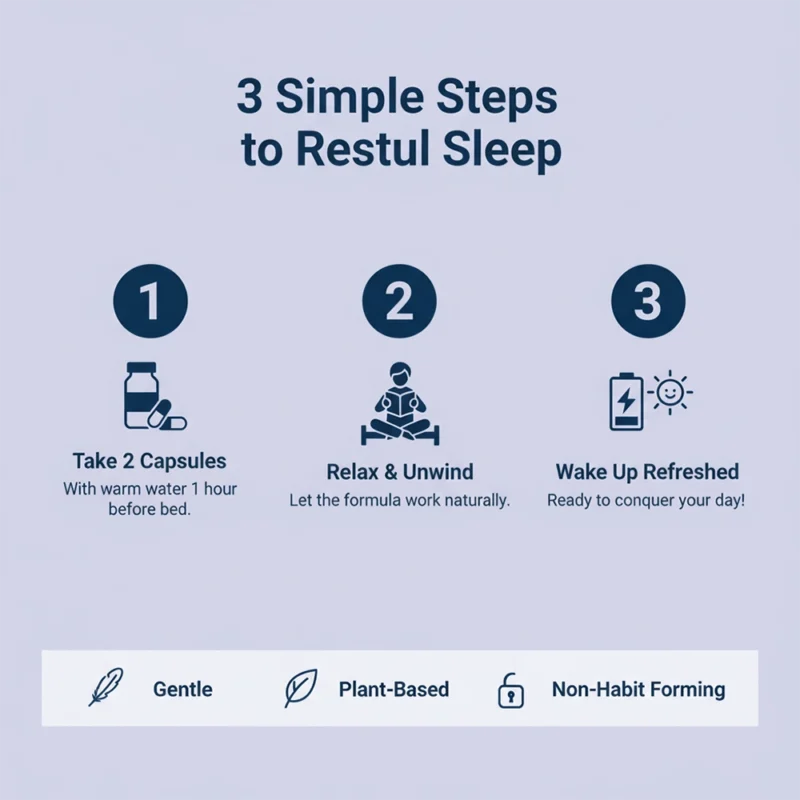 3 Simple Steps to Restul Sleep

1

Take 2 Capsules

With warm water 1 hour before bed.

2

Relax & Unwind

Let the formula work naturally.

3

Wake Up Refreshed

Ready to conquer your day!

Gentle

Plant-Based

Non-Habit Forming